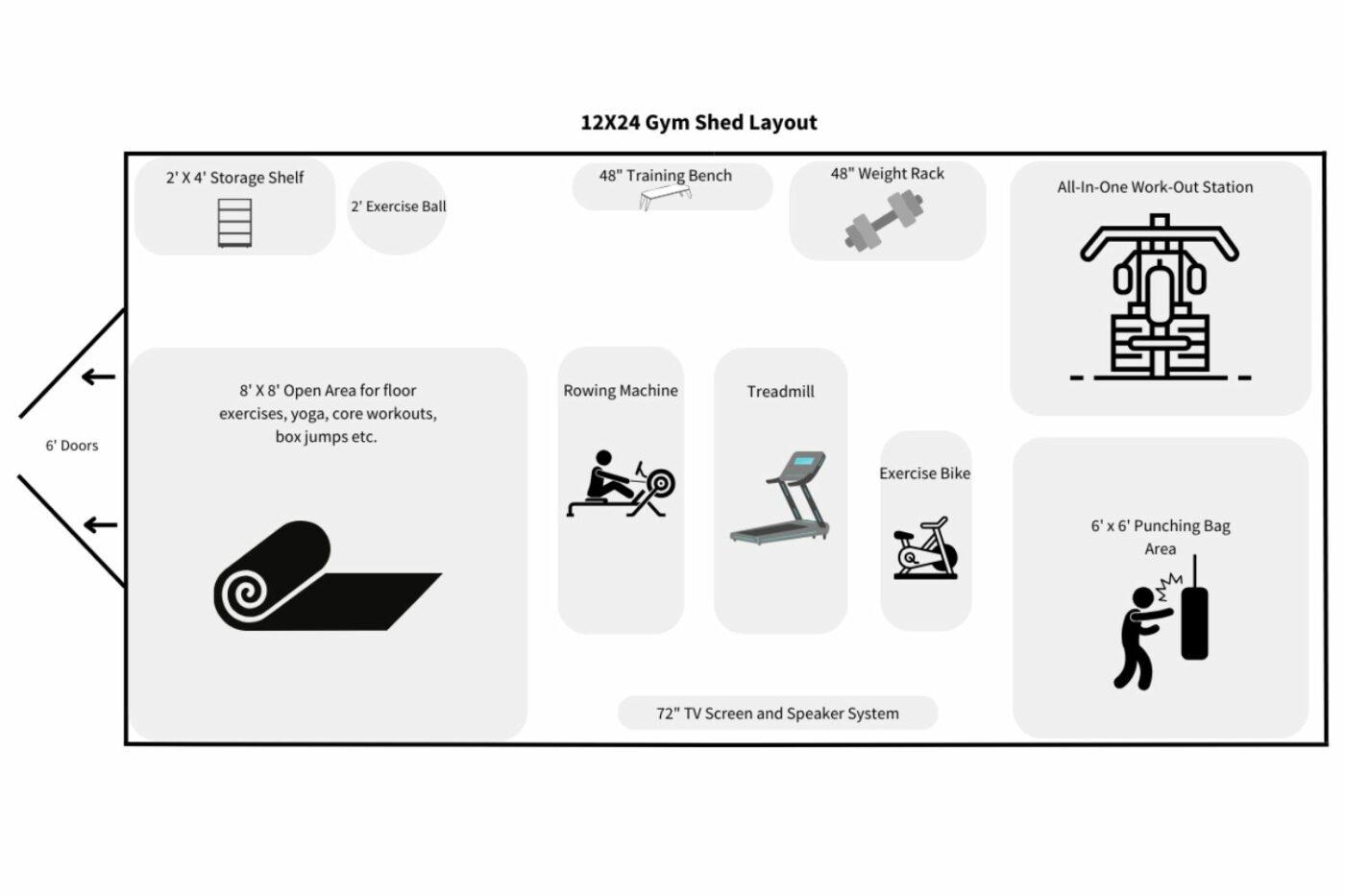 12X24 Gym Shed Layout

2' X 4' Storage Shelf

2' Exercise Ball

48" Training Bench

48" Weight Rack

All-In-One Work-Out Station

6' Doors

8' X 8' Open Area for floor exercises, yoga, core workouts, box jumps etc.

Rowing Machine

Treadmill

Exercise Bike

6' x 6' Punching Bag Area

72" TV Screen and Speaker System